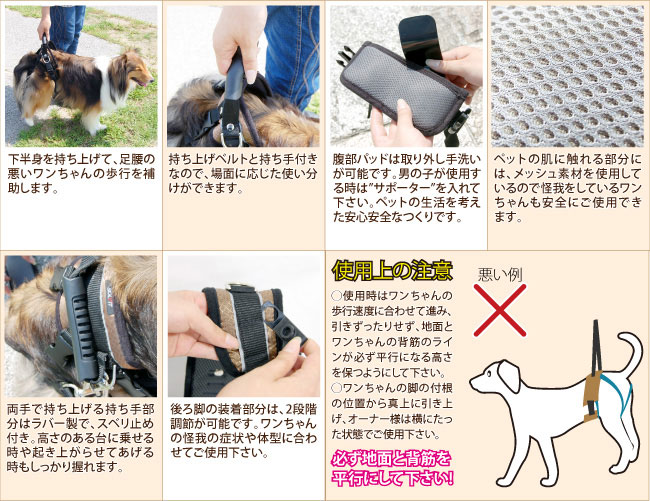 下半身を持ち上げて、足腰の悪いワンちゃんの歩行を補助します。

持ち上げベルトと持ち手付きなので、場面に応じた使い分けができます。

腹部パッドは取り外し手洗いが可能です。男の子が使用する時は"サポーター"を入れて下さい。ペットの生活を考えた安心安全なつくりです。

ペットの肌に触れる部分には、メッシュ素材を使用しているので怪我をしているワンちゃんも安全にご使用できます。

両手で持ち上げる持ち手部分はラバー製で、スベリ止め付き。高さのある台に乗せる時や起き上がらせてあげる時もしっかり握れます。

後ろ脚の装着部分は、2段階調節が可能です。ワンちゃんの怪我の症状や体型に合わせてご使用下さい。

使用上の注意

○使用時はワンちゃんの歩行速度に合わせて進み、引きずったりせず、地面とワンちゃんの背筋のラインが必ず平行になる高さを保つようにして下さい。
○ワンちゃんの脚の付根の位置から真上に引き上げ、オーナー様は横にたった状態でご使用下さい。

必ず地面と背筋を平行にして下さい!

悪い例